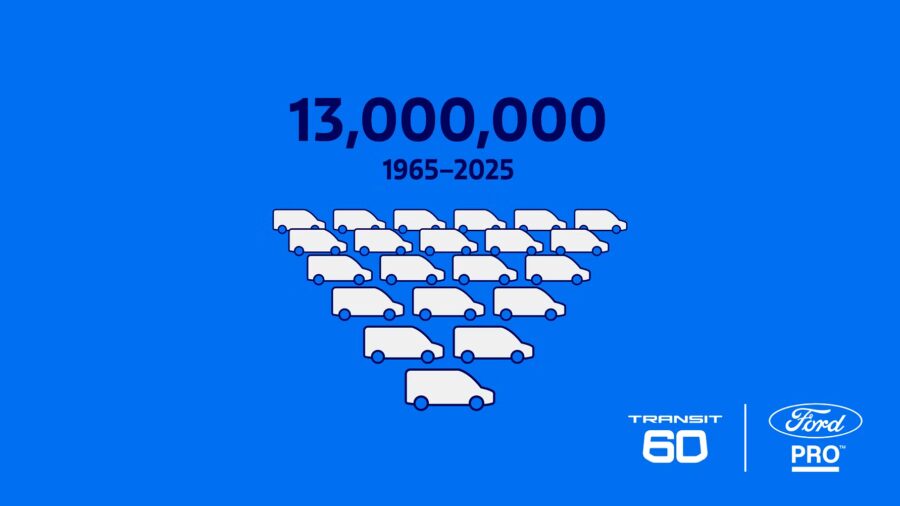 13,000,000
1965–2025

TRANSIT
60

Ford
PRO™